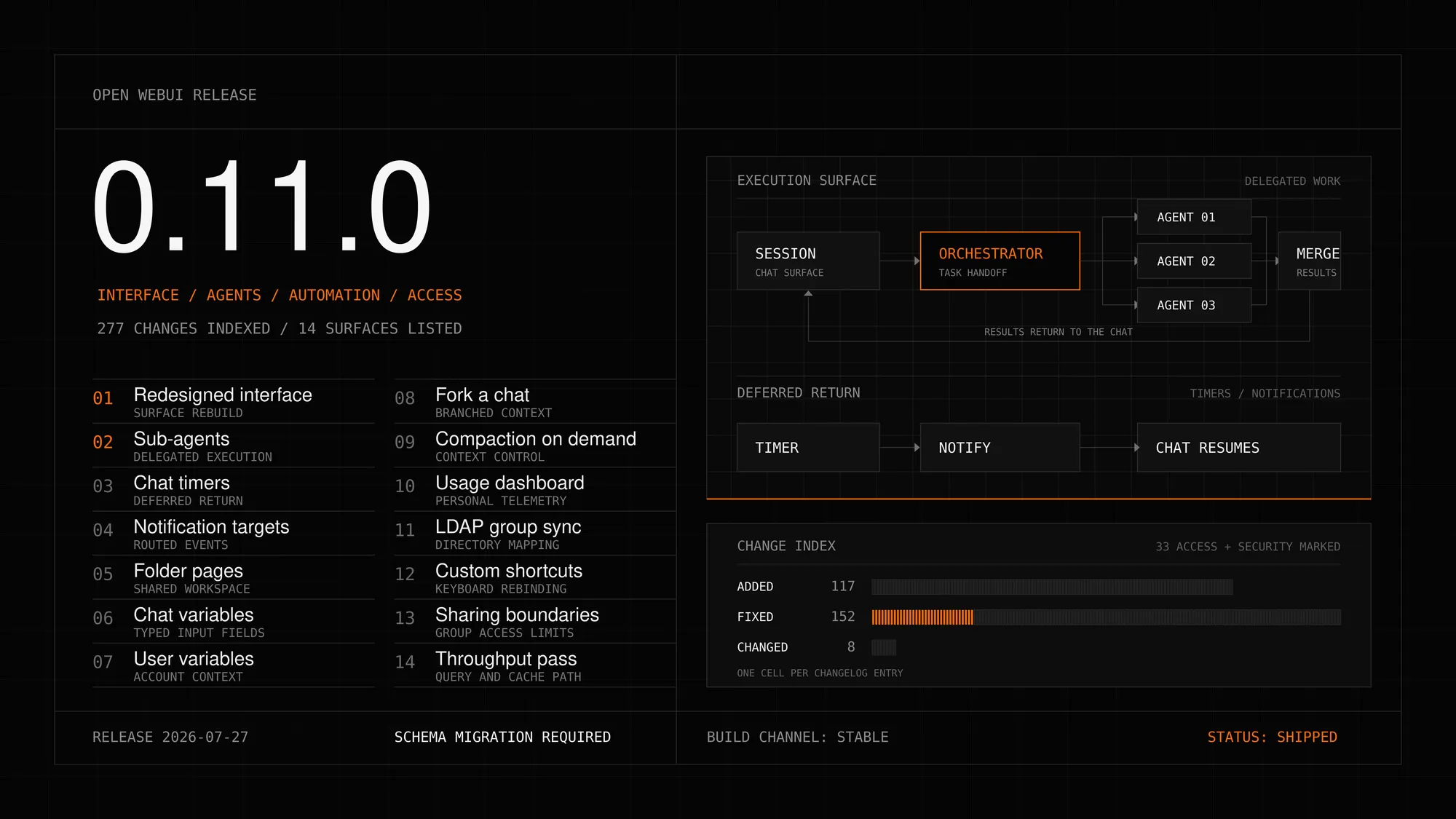 OPEN WEBUI RELEASE

0.11.0

INTERFACE / AGENTS / AUTOMATION / ACCESS

277 CHANGES INDEXED / 14 SURFACES LISTED

01 Redesigned interface
SURFACE REBUILD

02 Sub-agents
DELEGATED EXECUTION

03 Chat timers
DEFERRED RETURN

04 Notification targets
ROUTED EVENTS

05 Folder pages
SHARED WORKSPACE

06 Chat variables
TYPED INPUT FIELDS

07 User variables
ACCOUNT CONTEXT

08 Fork a chat
BRANCHED CONTEXT

09 Compaction on demand
CONTEXT CONTROL

10 Usage dashboard
PERSONAL TELEMETRY

11 LDAP group sync
DIRECTORY MAPPING

12 Custom shortcuts
KEYBOARD REBINDING

13 Sharing boundaries
GROUP ACCESS LIMITS

14 Throughput pass
QUERY AND CACHE PATH

EXECUTION SURFACE
DELEGATED WORK

SESSION
CHAT SURFACE

ORCHESTRATOR
TASK HANDOFF

AGENT 01

AGENT 02

AGENT 03

MERGE
RESULTS

RESULTS RETURN TO THE CHAT

DEFERRED RETURN
TIMERS / NOTIFICATIONS

TIMER

NOTIFY

CHAT RESUMES

CHANGE INDEX
33 ACCESS + SECURITY MARKED

ADDED 117

FIXED 152

CHANGED 8

ONE CELL PER CHANGELOG ENTRY

RELEASE 2026-07-27

SCHEMA MIGRATION REQUIRED

BUILD CHANNEL: STABLE

STATUS: SHIPPED